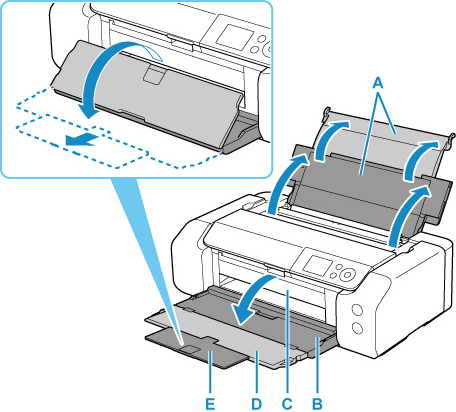 A
E D C B